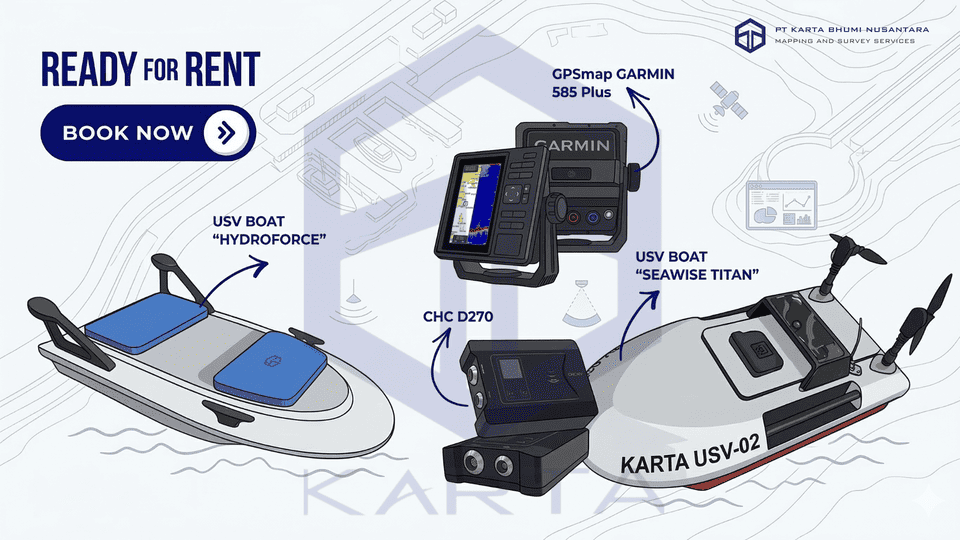 PT KARTA BHUMI NUSANTARA
MAPPING AND SURVEY SERVICES

READY FOR RENT

BOOK NOW

GPSmap GARMIN 585 Plus

GARMIN

USV BOAT "HYDROFORCE"

USV BOAT "SEAWISE TITAN"

CHC D270

KARTA USV-02

KARTA